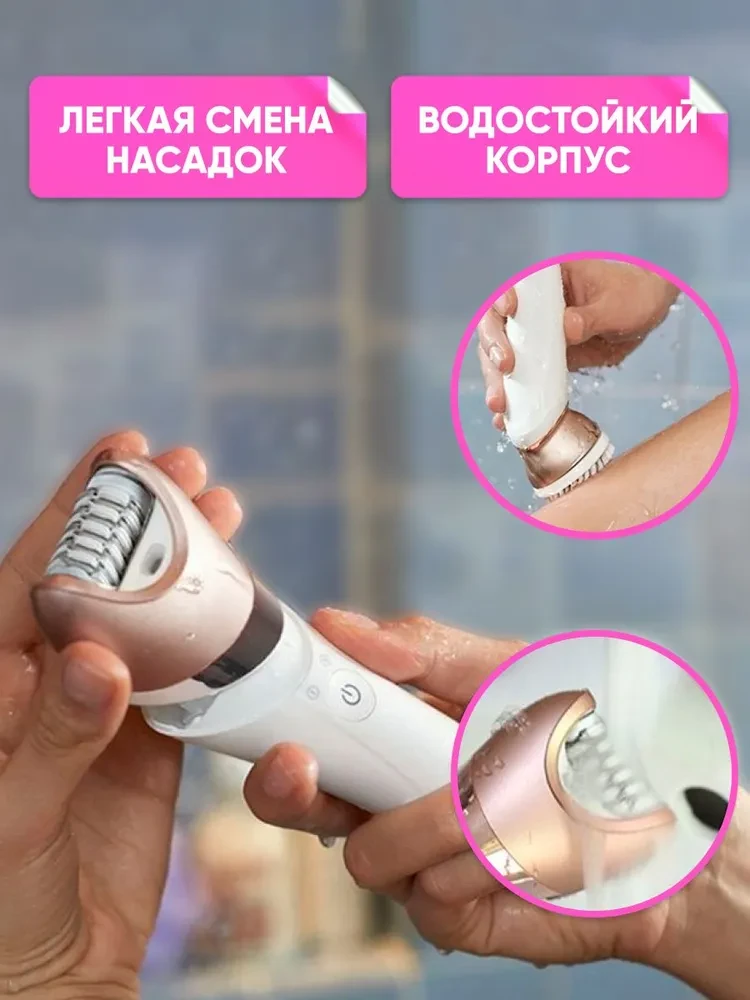 ЛЕГКАЯ СМЕНА НАСАДОК

ВОДОСТОЙКИЙ КОРПУС